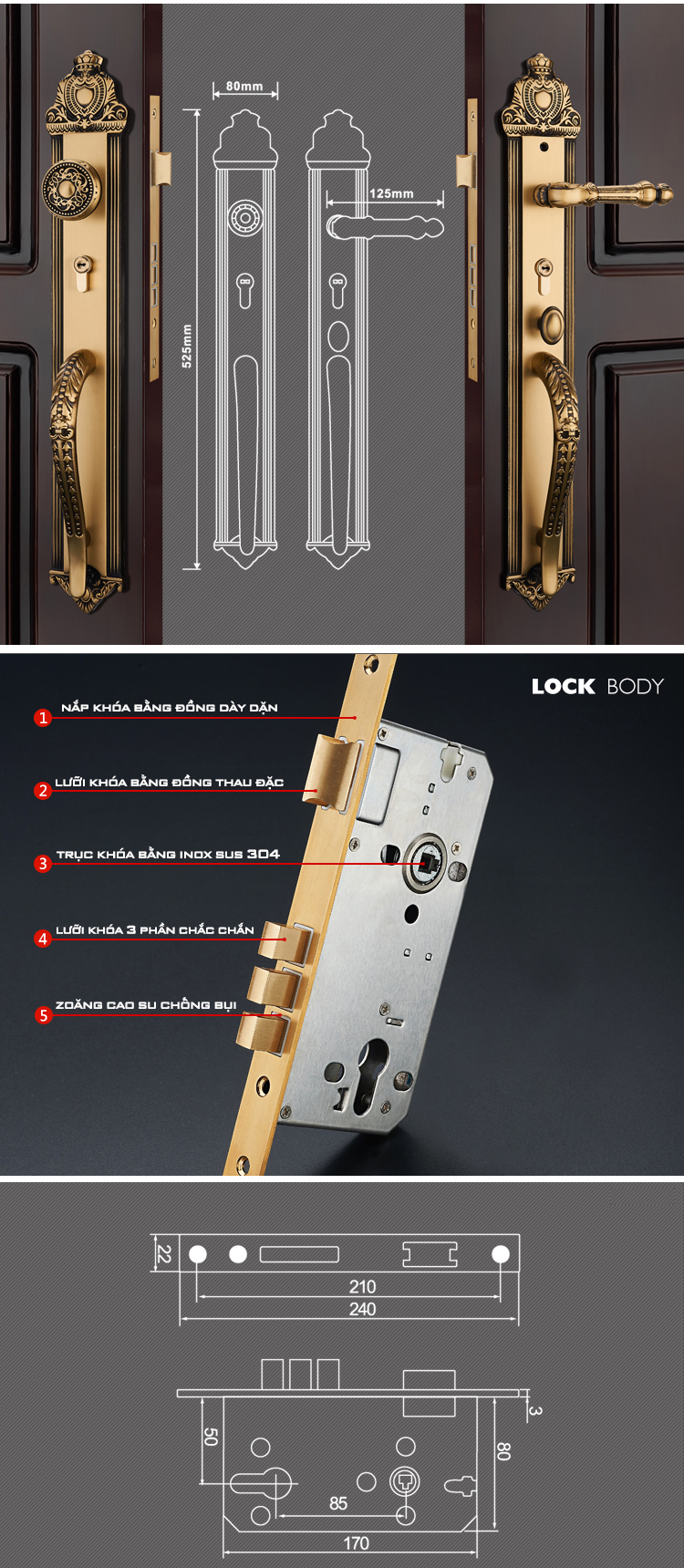 80mm

125mm

525mm

LOCK BODY

1 NẮP KHÓA BẰNG ĐỒNG DÀY DẶN

2 LƯỠI KHÓA BẰNG ĐỒNG THAU ĐẶC

3 TRỤC KHÓA BẰNG INOX SUS 304

4 LƯỠI KHÓA 3 PHẦN CHẮC CHẮN

5 ZOĂNG CAO SU CHỐNG BỤI

22

210

240

3

50

80

85

170