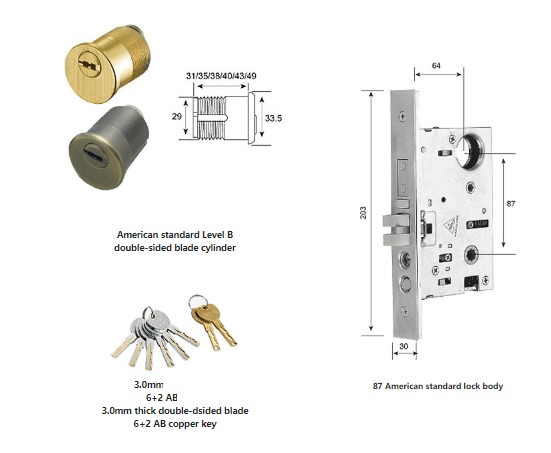 31/35/38/40/43/49

29

33.5

American standard Level B
double-sided blade cylinder

3.0mm
6+2 AB
3.0mm thick double-dsided blade
6+2 AB copper key

64

203

87

30

87 American standard lock body